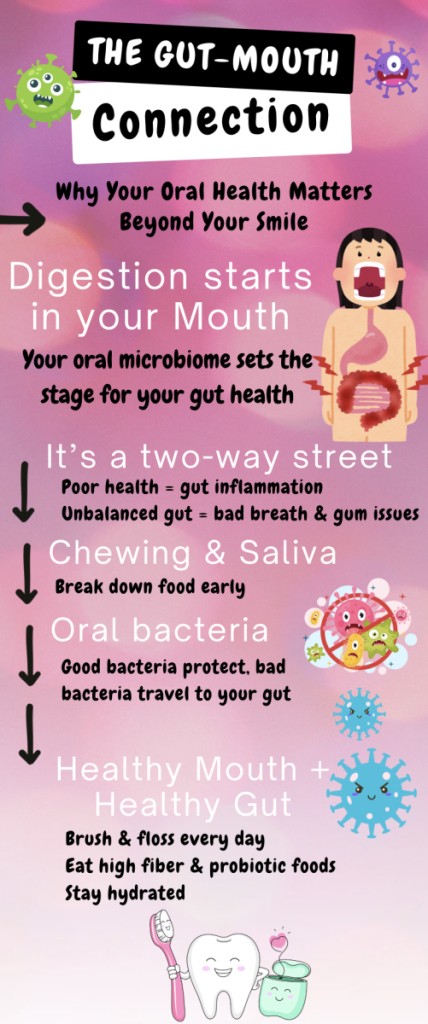 THE GUT-MOUTH

Connection

Why Your Oral Health Matters Beyond Your Smile

Digestion starts in your Mouth

Your oral microbiome sets the stage for your gut health

It's a two-way street

Poor health = gut inflammation
Unbalanced gut = bad breath & gum issues

Chewing & Saliva

Break down food early

Oral bacteria

Good bacteria protect, bad bacteria travel to your gut

Healthy Mouth + Healthy Gut

Brush & floss every day
Eat high fiber & probiotic foods
Stay hydrated