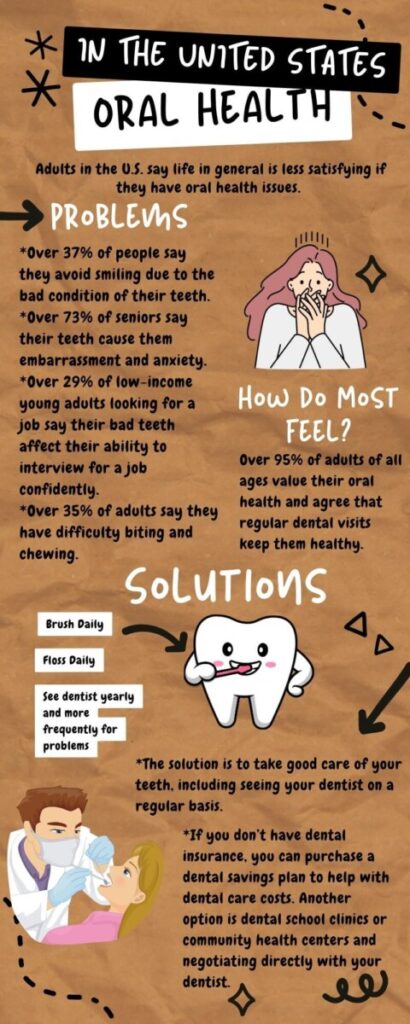 IN THE UNITED STATES

ORAL HEALTH

Adults in the U.S. say life in general is less satisfying if they have oral health issues.

PROBLEMS

*Over 37% of people say they avoid smiling due to the bad condition of their teeth.
*Over 73% of seniors say their teeth cause them embarrassment and anxiety.
*Over 29% of low-income young adults looking for a job say their bad teeth affect their ability to interview for a job confidently.
*Over 35% of adults say they have difficulty biting and chewing.

HOW DO MOST FEEL?

Over 95% of adults of all ages value their oral health and agree that regular dental visits keep them healthy.

SOLUTIONS

Brush Daily

Floss Daily

See dentist yearly and more frequently for problems

*The solution is to take good care of your teeth, including seeing your dentist on a regular basis.

*If you don't have dental insurance, you can purchase a dental savings plan to help with dental care costs. Another option is dental school clinics or community health centers and negotiating directly with your dentist.